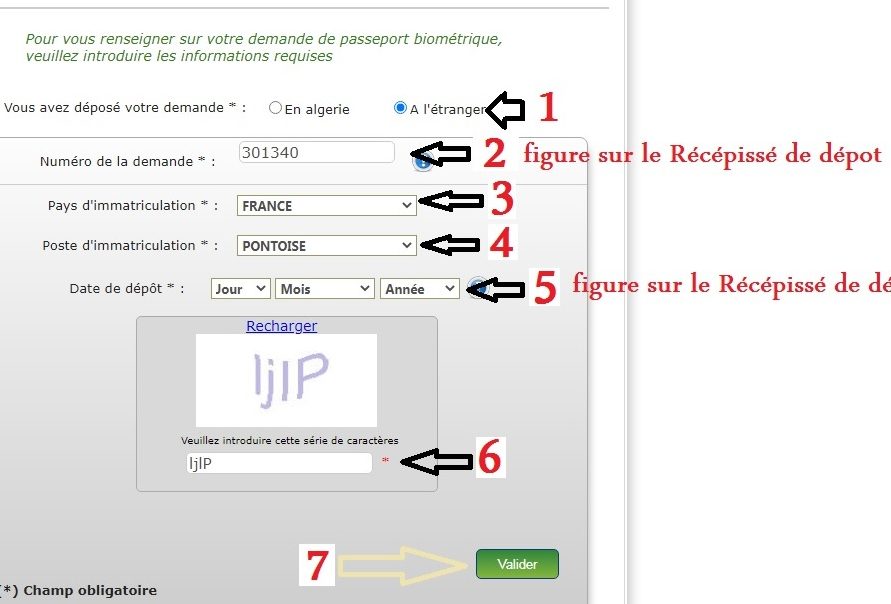 Pour vous renseigner sur votre demande de passeport biométrique, veuillez introduire les informations requises

Vous avez déposé votre demande * : En algerie A l'étranger 1

Numéro de la demande * : 301340 2 figure sur le Récépissé de dépot

Pays d'immatriculation * : FRANCE 3

Poste d'immatriculation * : PONTOISE 4

Date de dépôt * : Jour Mois Année 5 figure sur le Récépissé de dé

Recharger

ljIP

Veuillez introduire cette série de caractères

ljIP *

6

7 Valider

(*) Champ obligatoire